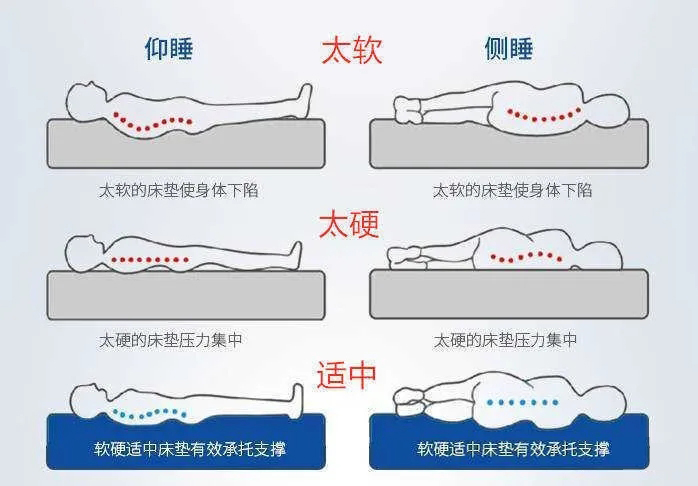 仰睡

太软

侧睡

太软的床垫使身体下陷

太软的床垫使身体下陷

太硬

太硬的床垫压力集中

太硬的床垫压力集中

适中

软硬适中床垫有效承托支撑

软硬适中床垫有效承托支撑